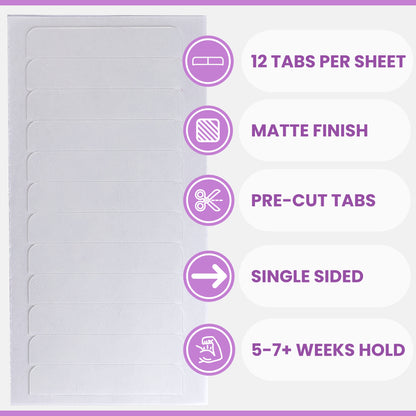 12 TABS PER SHEET

MATTE FINISH

PRE-CUT TABS

SINGLE SIDED

5-7+ WEEKS HOLD